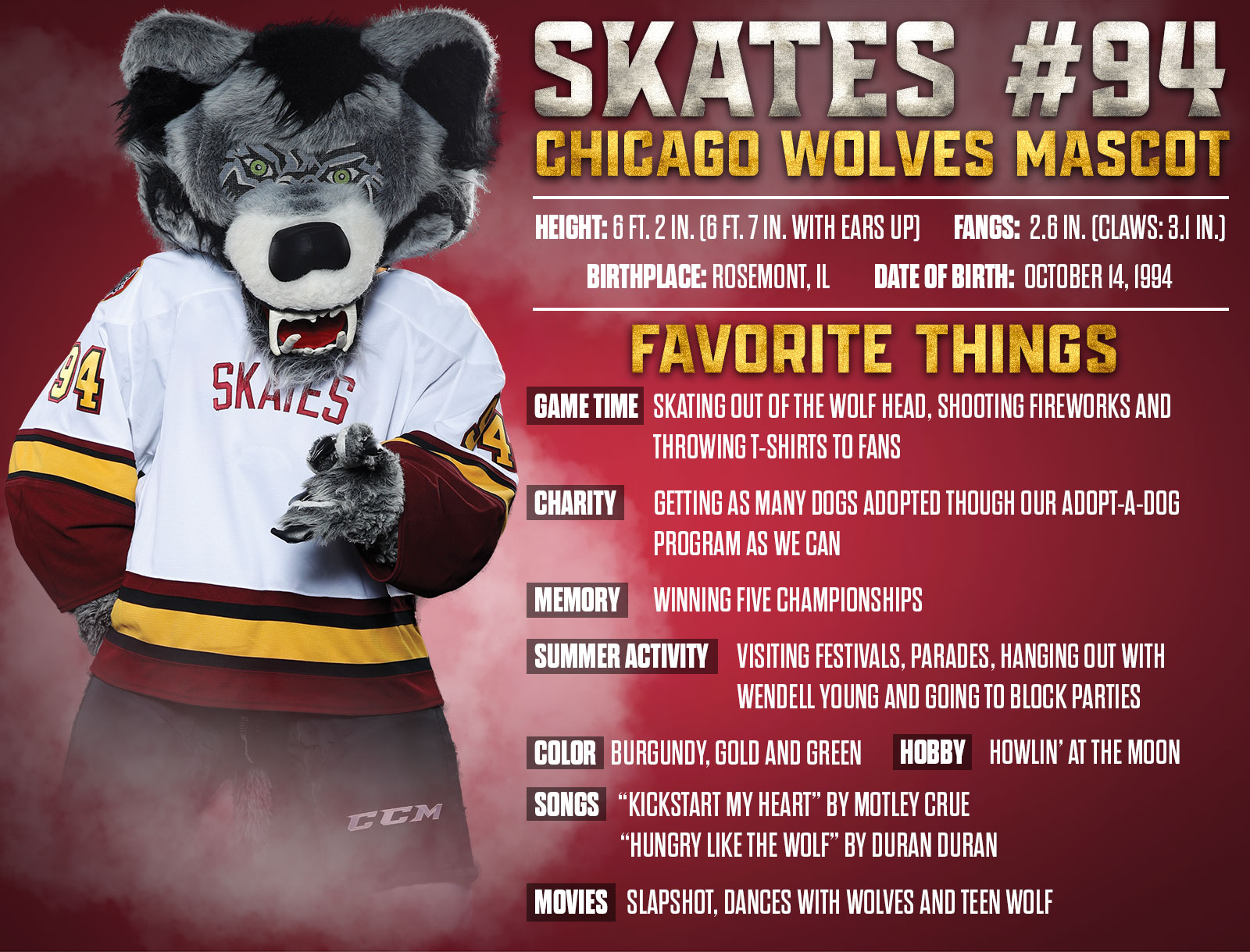 SKATES #94
CHICAGO WOLVES MASCOT

HEIGHT: 6 FT. 2 IN. (6 FT. 7 IN. WITH EARS UP) FANGS: 2.6 IN. (CLAWS: 3.1 IN.)

BIRTHPLACE: ROSEMONT, IL DATE OF BIRTH: OCTOBER 14, 1994

FAVORITE THINGS

GAME TIME SKATING OUT OF THE WOLF HEAD, SHOOTING FIREWORKS AND THROWING T-SHIRTS TO FANS

CHARITY GETTING AS MANY DOGS ADOPTED THOUGH OUR ADOPT-A-DOG PROGRAM AS WE CAN

MEMORY WINNING FIVE CHAMPIONSHIPS

SUMMER ACTIVITY VISITING FESTIVALS, PARADES, HANGING OUT WITH WENDELL YOUNG AND GOING TO BLOCK PARTIES

COLOR BURGUNDY, GOLD AND GREEN HOBBY HOWLIN' AT THE MOON

SONGS "KICKSTART MY HEART" BY MOTLEY CRUE
"HUNGRY LIKE THE WOLF" BY DURAN DURAN

MOVIES SLAPSHOT, DANCES WITH WOLVES AND TEEN WOLF

94
SKATES
94
CCM